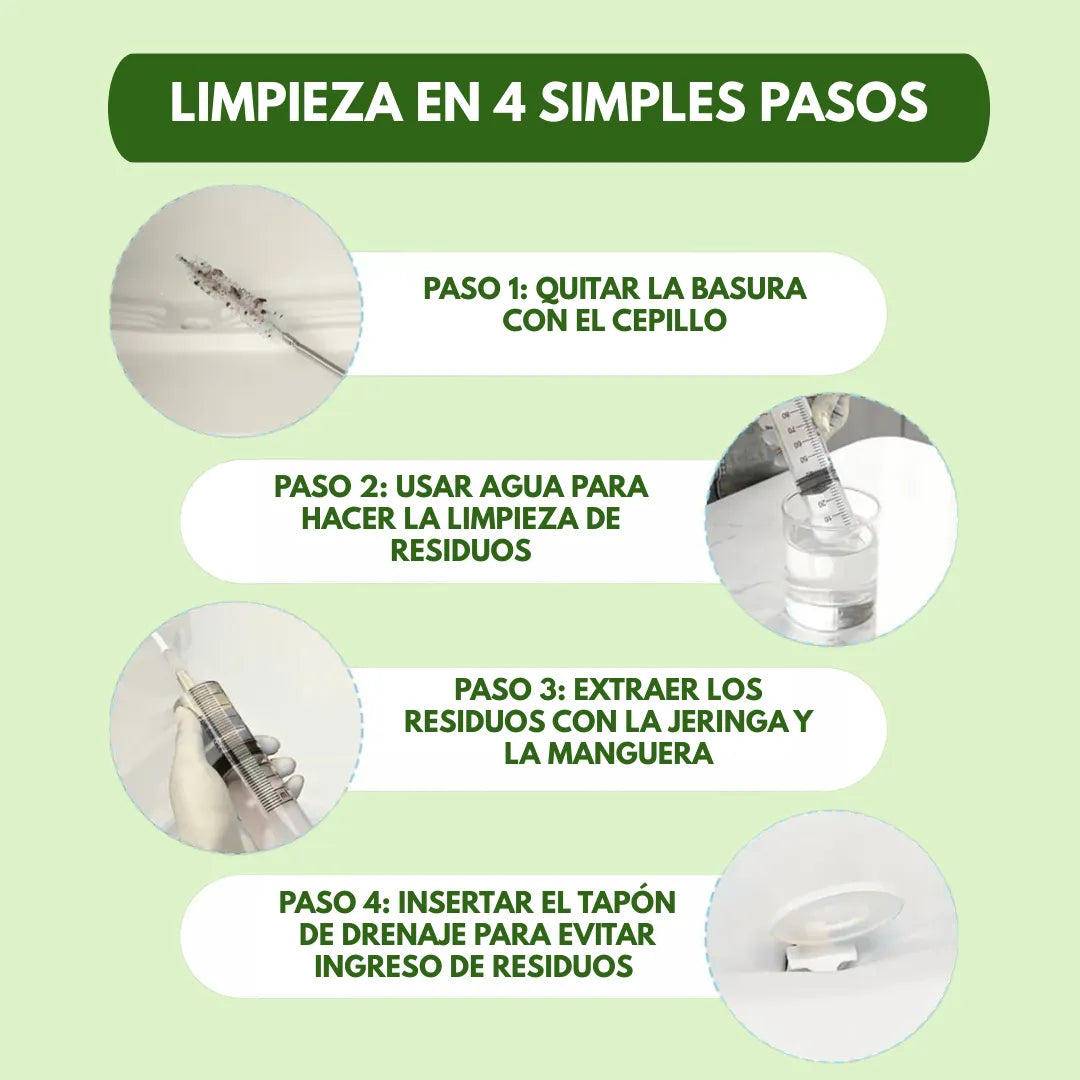 LIMPIEZA EN 4 SIMPLES PASOS

PASO 1: QUITAR LA BASURA CON EL CEPILLO

PASO 2: USAR AGUA PARA HACER LA LIMPIEZA DE RESIDUOS

PASO 3: EXTRAER LOS RESIDUOS CON LA JERINGA Y LA MANGUERA

PASO 4: INSERTAR EL TAPÓN DE DRENAJE PARA EVITAR INGRESO DE RESIDUOS